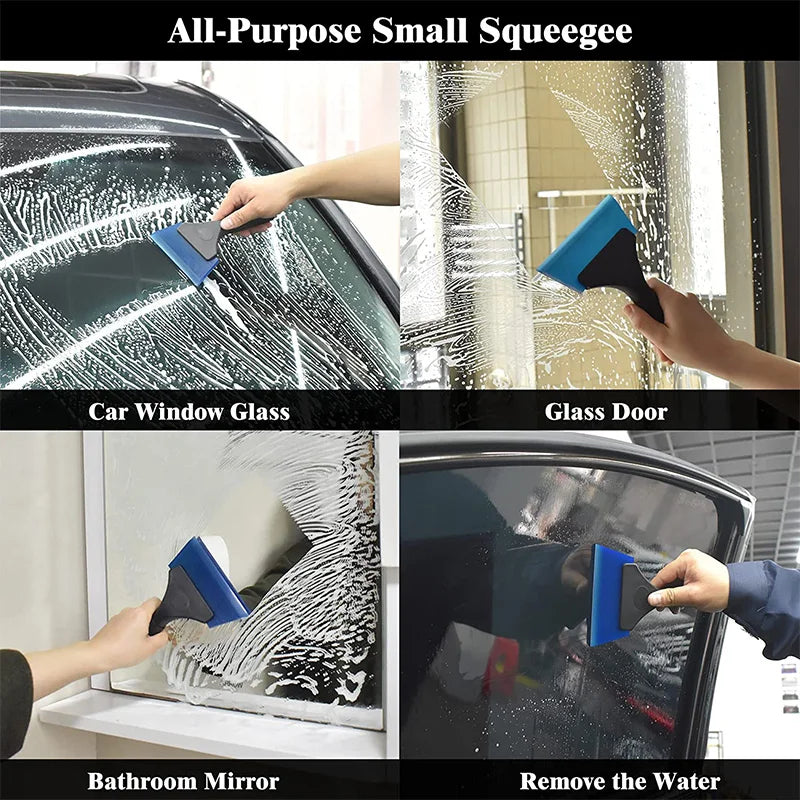 All-Purpose Small Squeegee

Car Window Glass

Glass Door

Bathroom Mirror

Remove the Water